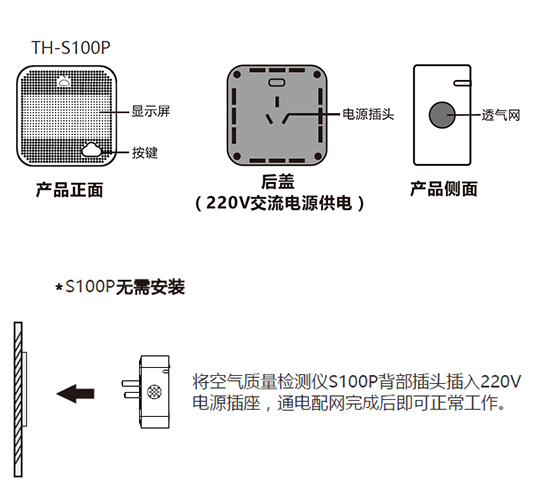 TH-S100P

显示屏

按键

产品正面

电源插头

后盖
（220V交流电源供电）

透气网

产品侧面

*S100P无需安装

将空气质量检测仪S100P背部插头插入220V电源插座，通电配网完成后即可正常工作。